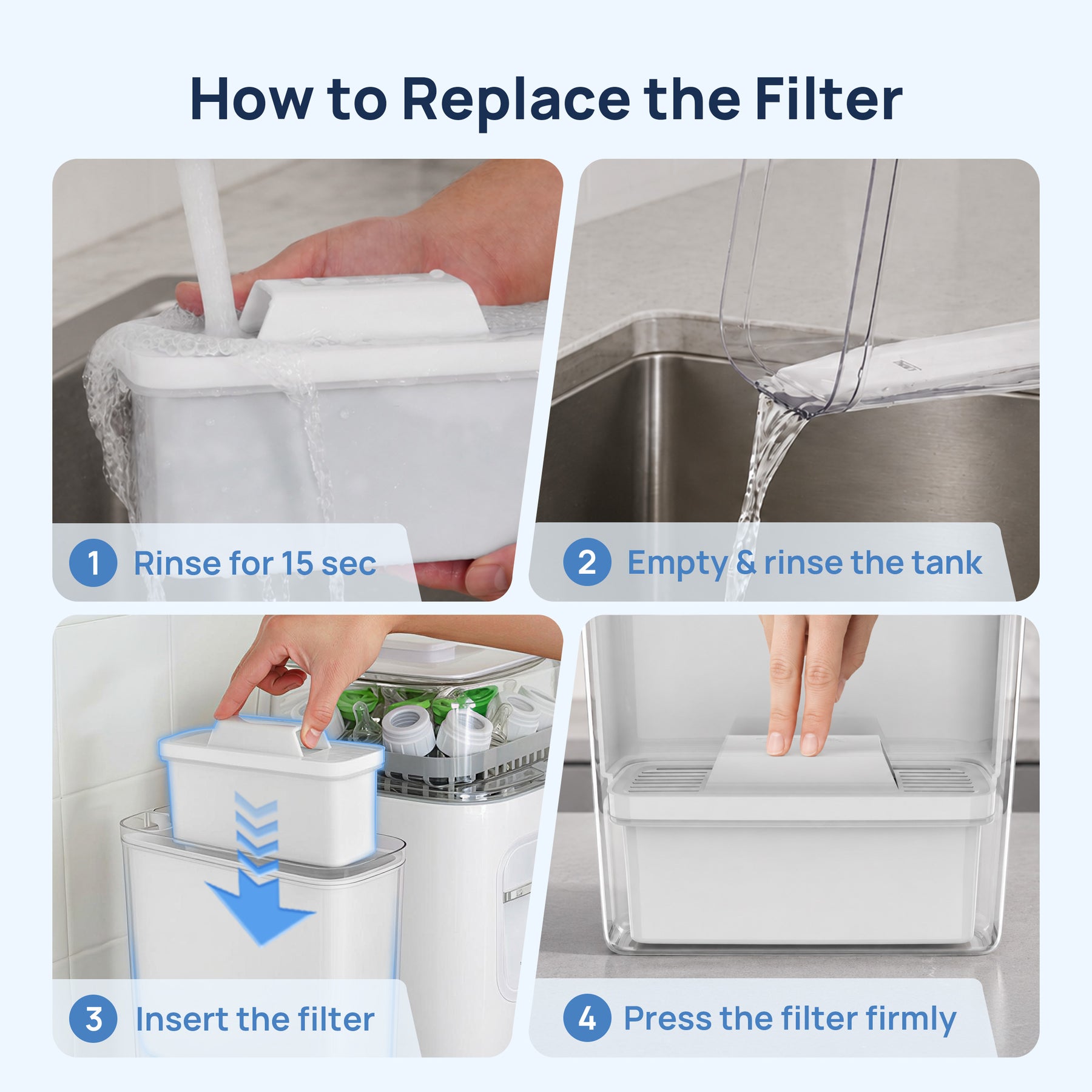 How to Replace the Filter

1 Rinse for 15 sec

2 Empty & rinse the tank

3 Insert the filter

4 Press the filter firmly